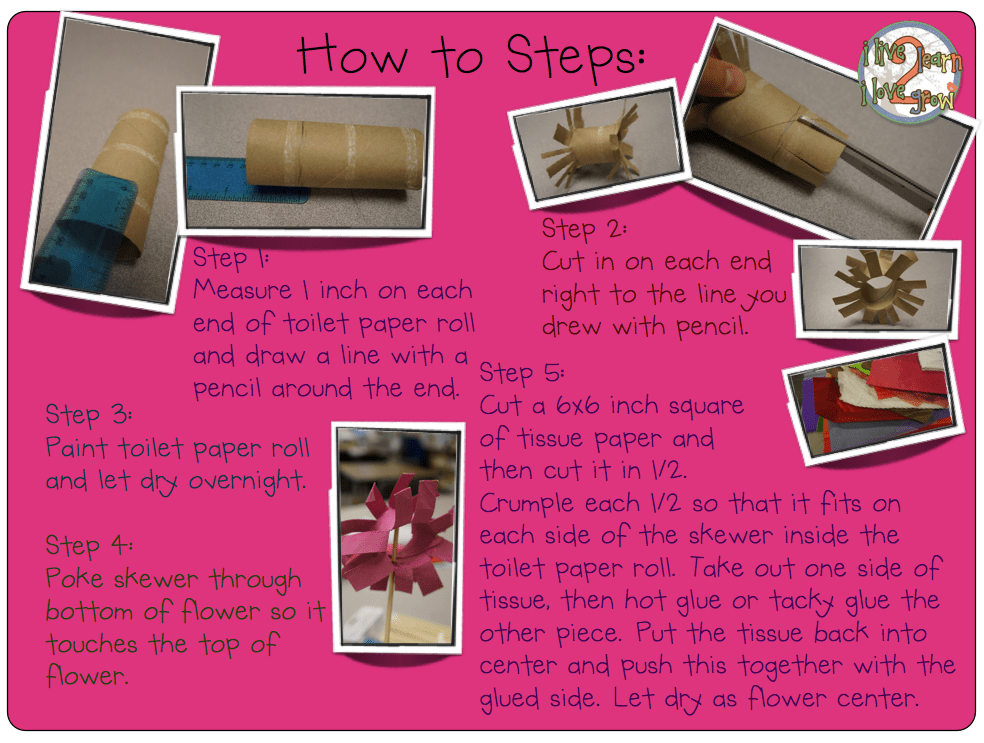 How to Steps:

i live 2 learn
i love 2 grow

Step 1:
Measure 1 inch on each end of toilet paper roll and draw a line with a pencil around the end.

Step 2:
Cut in on each end right to the line you drew with pencil.

Step 3:
Paint toilet paper roll and let dry overnight.

Step 4:
Poke skewer through bottom of flower so it touches the top of flower.

Step 5:
Cut a 6x6 inch square of tissue paper and then cut it in 1/2.
Crumple each 1/2 so that it fits on each side of the skewer inside the toilet paper roll. Take out one side of tissue, then hot glue or tacky glue the other piece. Put the tissue back into center and push this together with the glued side. Let dry as flower center.